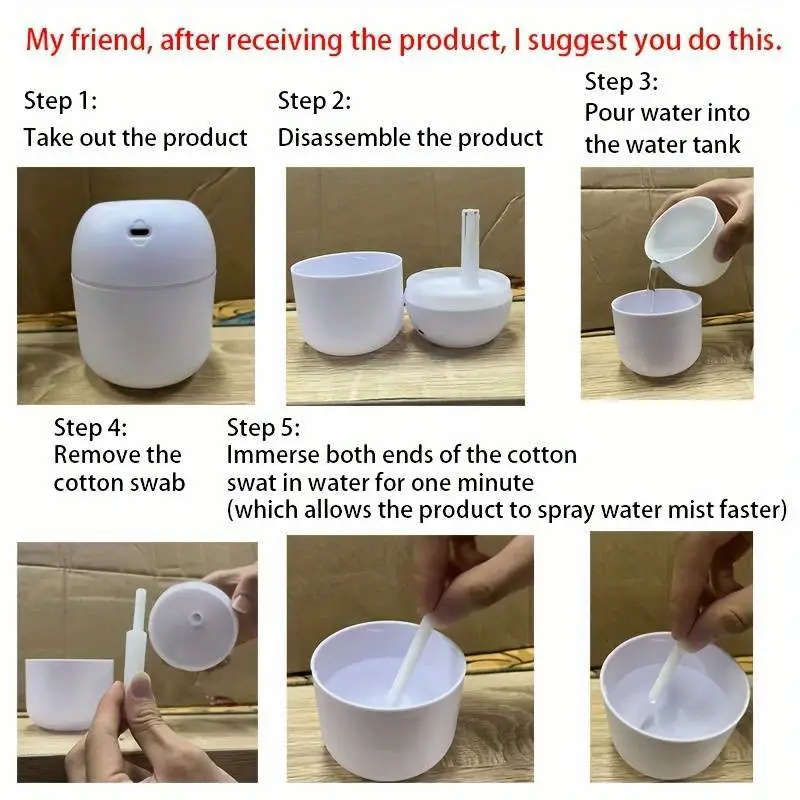 My friend, after receiving the product, I suggest you do this.

Step 1:
Take out the product

Step 2:
Disassemble the product

Step 3:
Pour water into the water tank

Step 4:
Remove the cotton swab

Step 5:
Immerse both ends of the cotton swat in water for one minute (which allows the product to spray water mist faster)