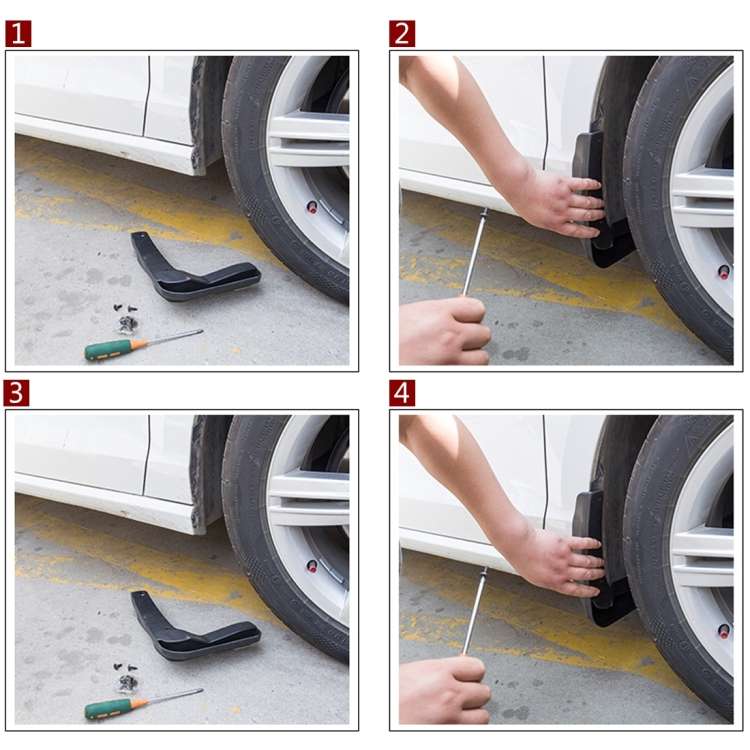 1

2

3

4