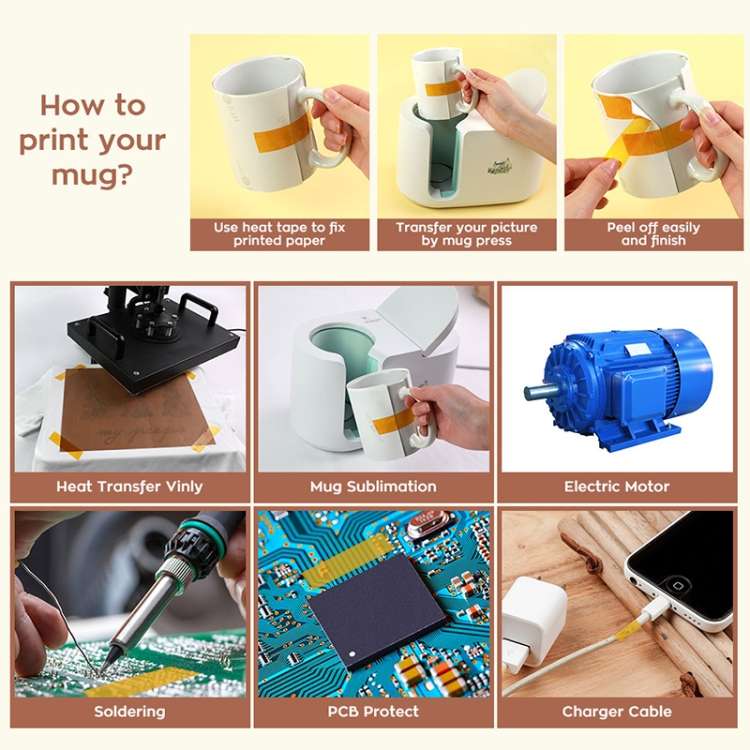 How to print your mug?

Use heat tape to fix printed paper

Transfer your picture by mug press

Peel off easily and finish

Heat Transfer Vinly

Mug Sublimation

Electric Motor

Soldering

PCB Protect

Charger Cable