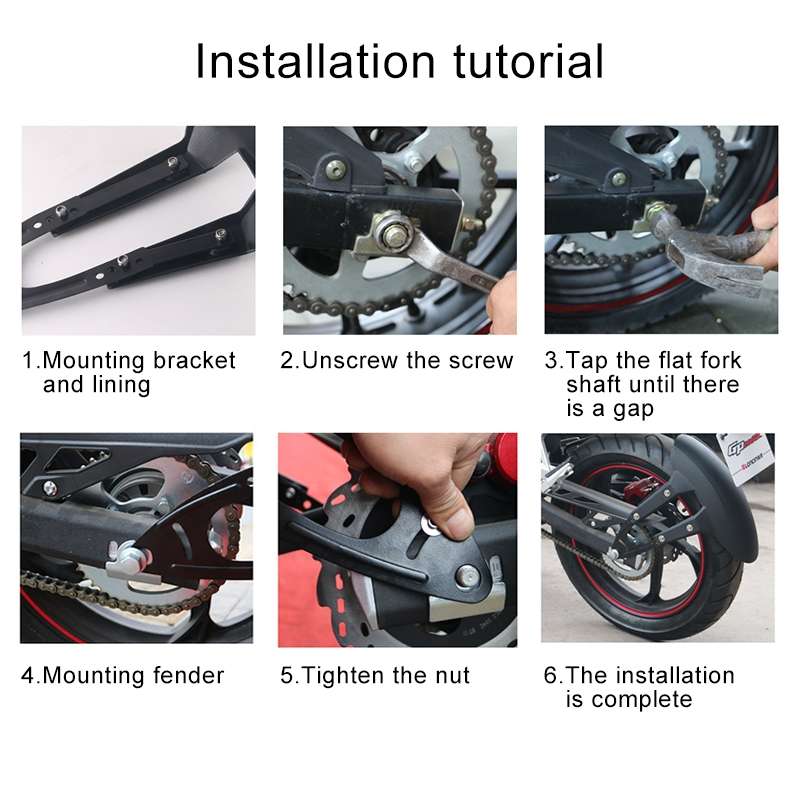 Installation tutorial

1.Mounting bracket and lining

2.Unscrew the screw

3.Tap the flat fork shaft until there is a gap

4.Mounting fender

5.Tighten the nut

6.The installation is complete