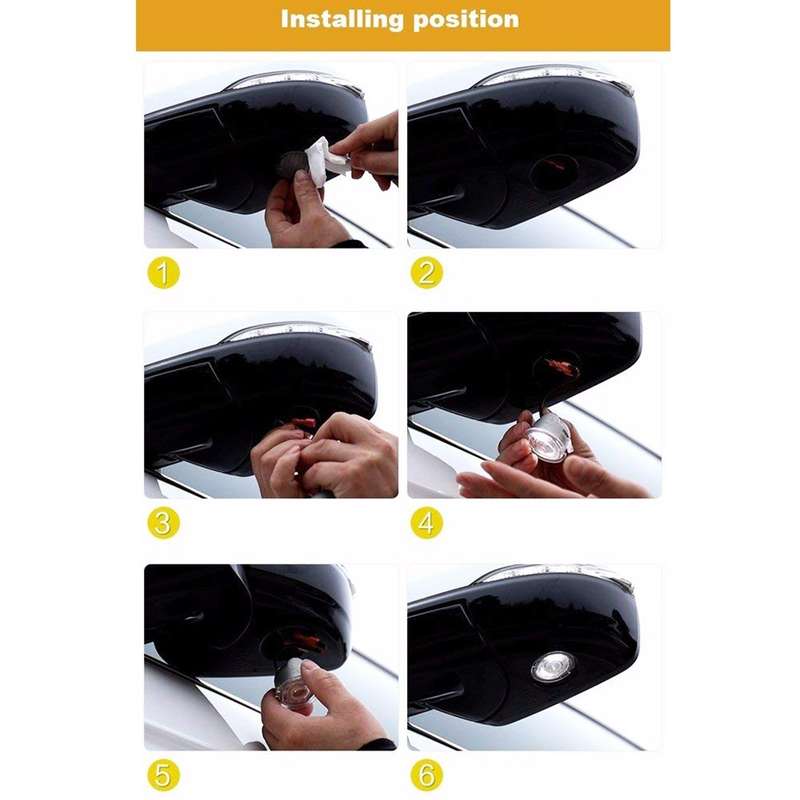 Installing position

1

2

3

4

5

6