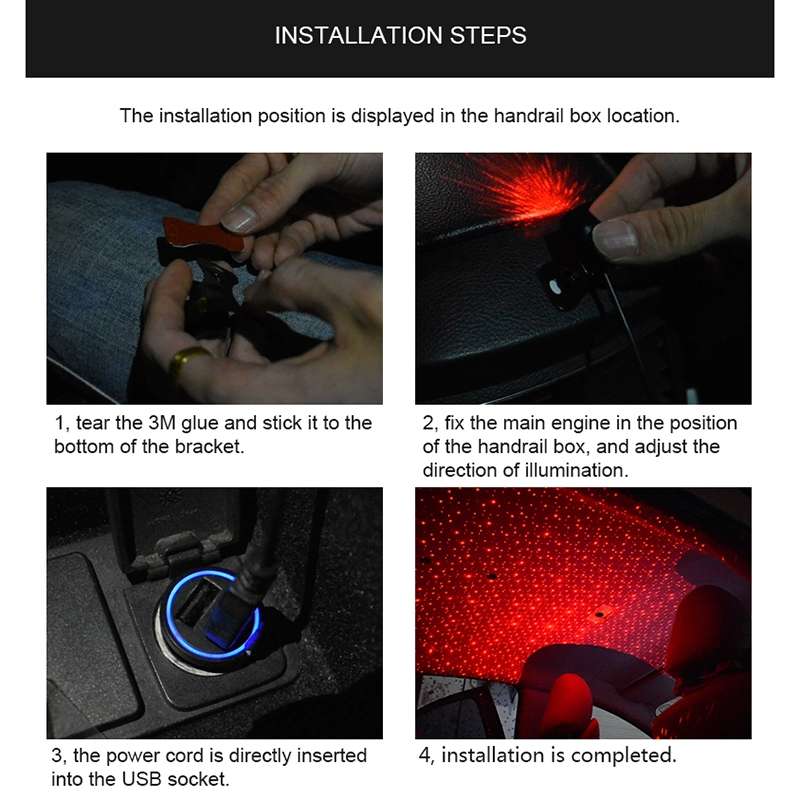 INSTALLATION STEPS

The installation position is displayed in the handrail box location.

1, tear the 3M glue and stick it to the bottom of the bracket.

2, fix the main engine in the position of the handrail box, and adjust the direction of illumination.

3, the power cord is directly inserted into the USB socket.

4, installation is completed.