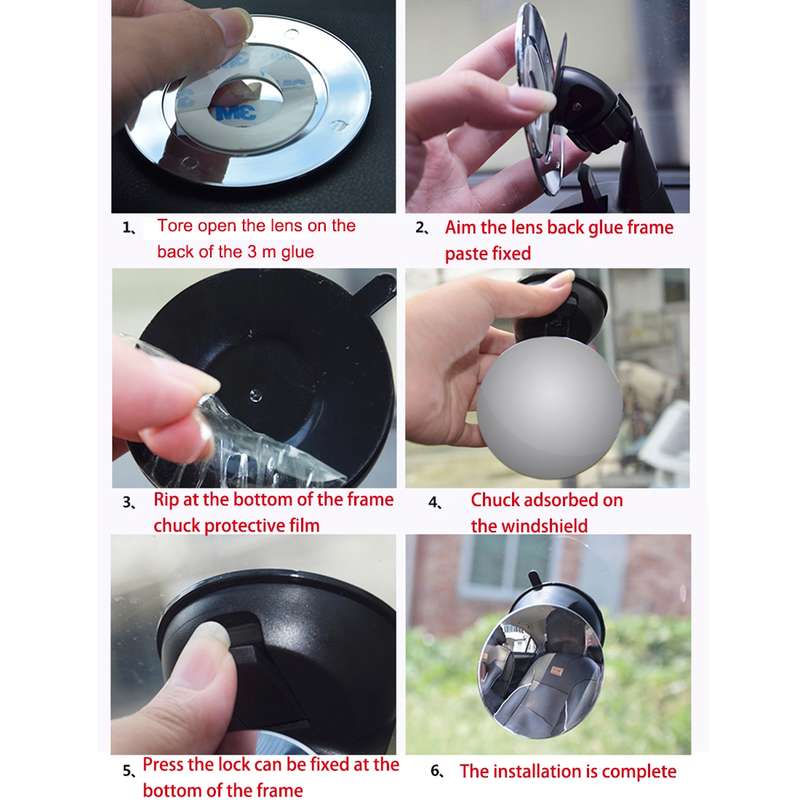 3M

1、 Tore open the lens on the back of the 3 m glue

2、 Aim the lens back glue frame paste fixed

3、 Rip at the bottom of the frame chuck protective film

4、 Chuck adsorbed on the windshield

5、 Press the lock can be fixed at the bottom of the frame

6、 The installation is complete