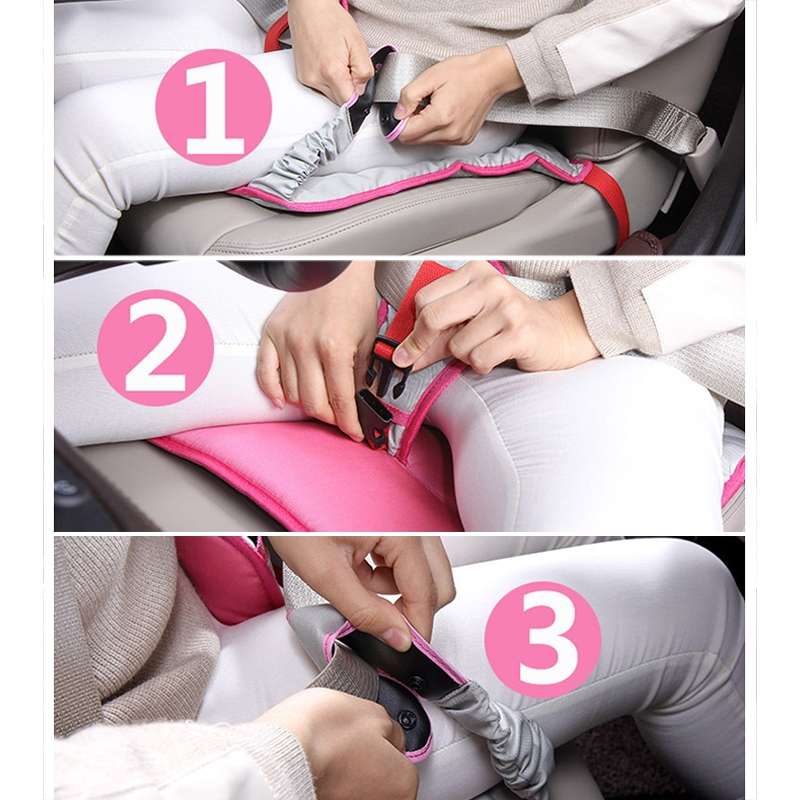 1

2

3