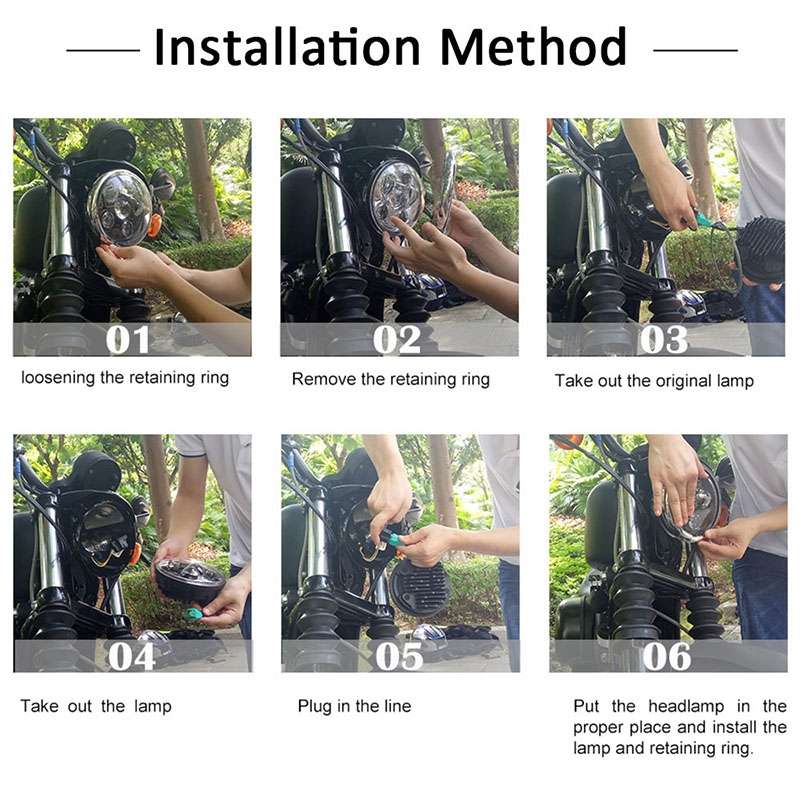 Installation Method

01

loosening the retaining ring

02

Remove the retaining ring

03

Take out the original lamp

04

Take out the lamp

05

Plug in the line

06

Put the headlamp in the proper place and install the lamp and retaining ring.