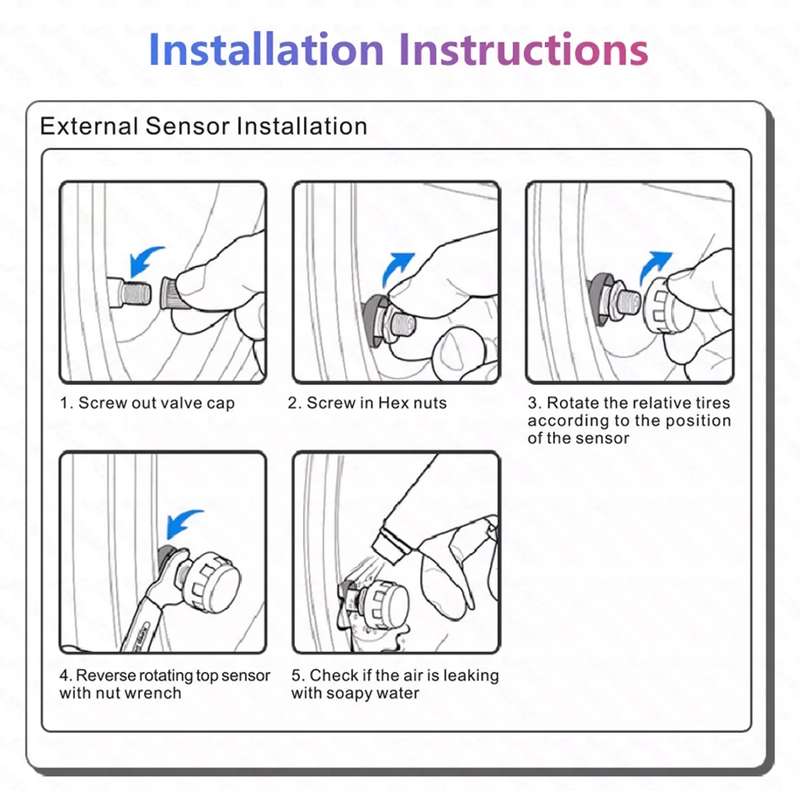 Installation Instructions

External Sensor Installation

1. Screw out valve cap

2. Screw in Hex nuts

3. Rotate the relative tires according to the position of the sensor

4. Reverse rotating top sensor with nut wrench

5. Check if the air is leaking with soapy water