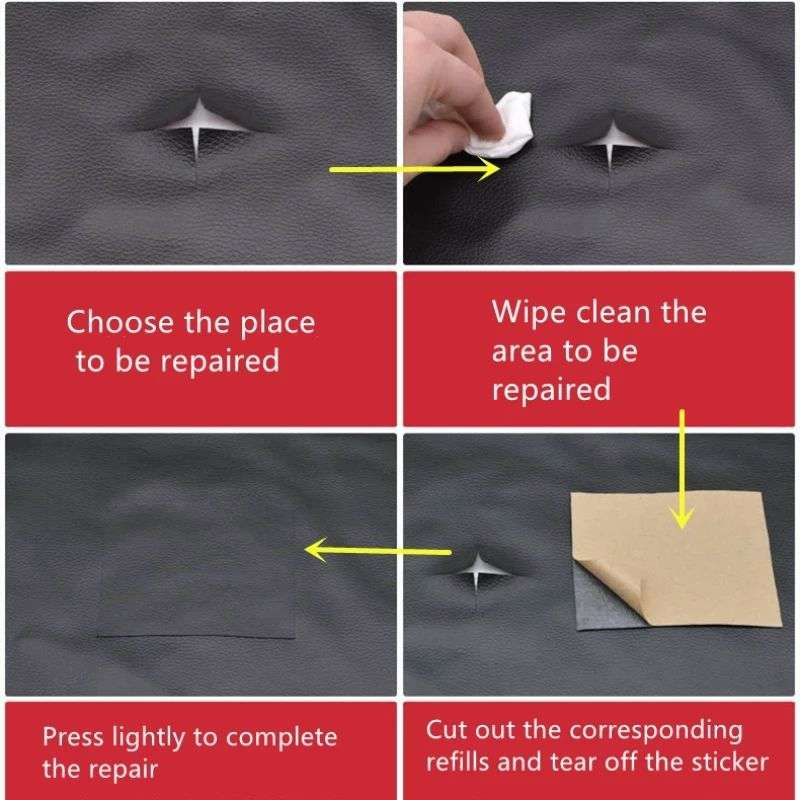 Choose the place to be repaired

Wipe clean the area to be repaired

Press lightly to complete the repair

Cut out the corresponding refills and tear off the sticker