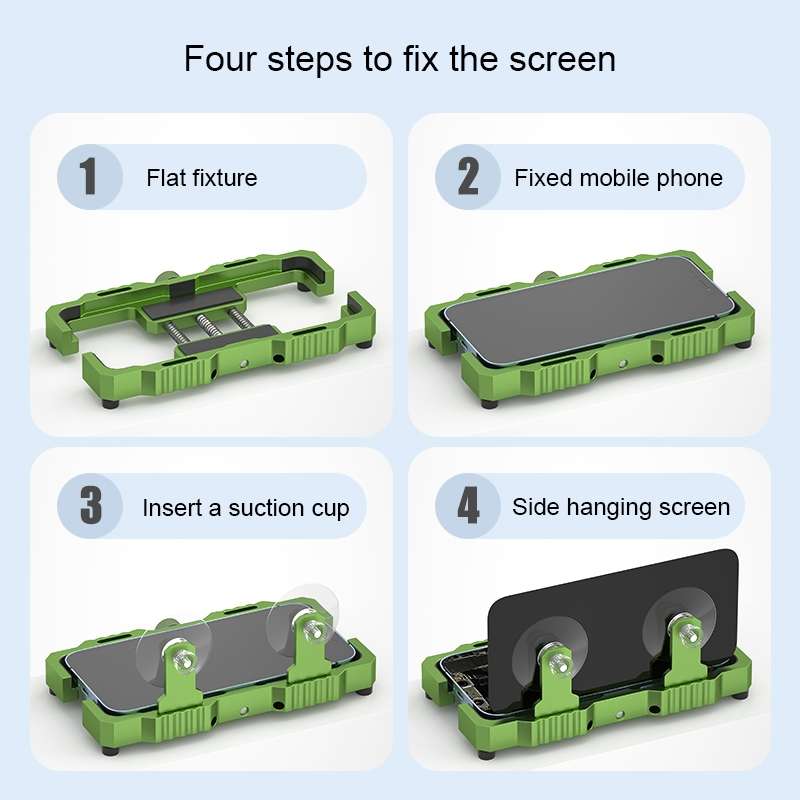 Four steps to fix the screen

1 Flat fixture

2 Fixed mobile phone

3 Insert a suction cup

4 Side hanging screen