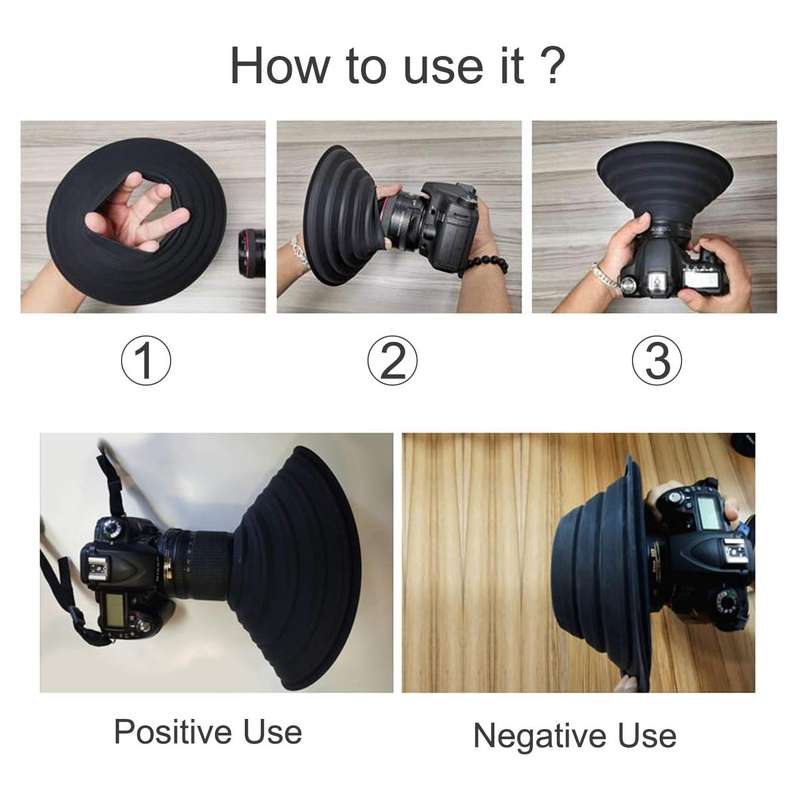 How to use it ?

①

②

③

Positive Use

Negative Use