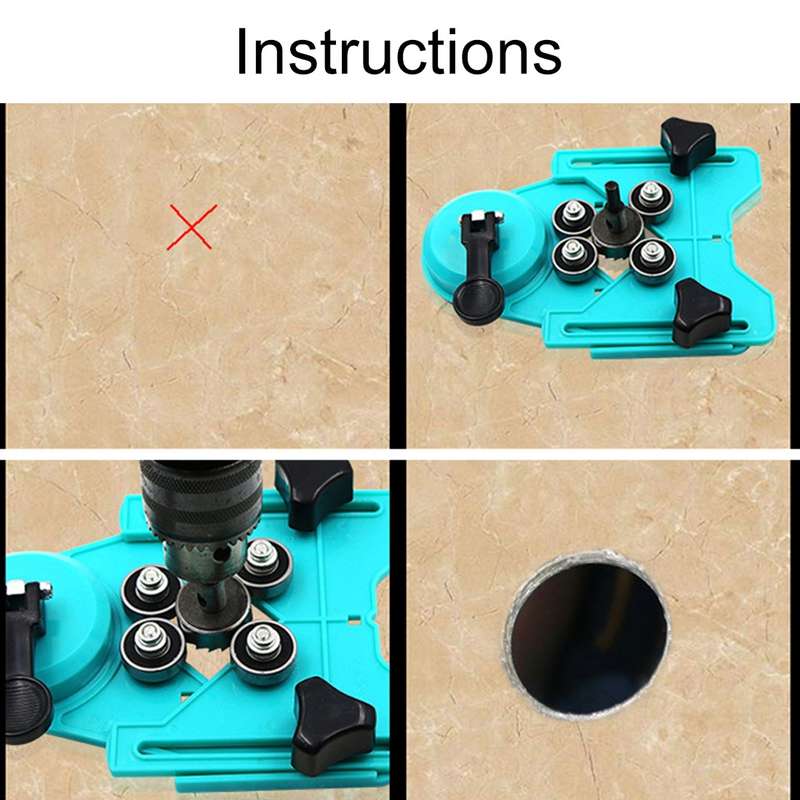 Instructions