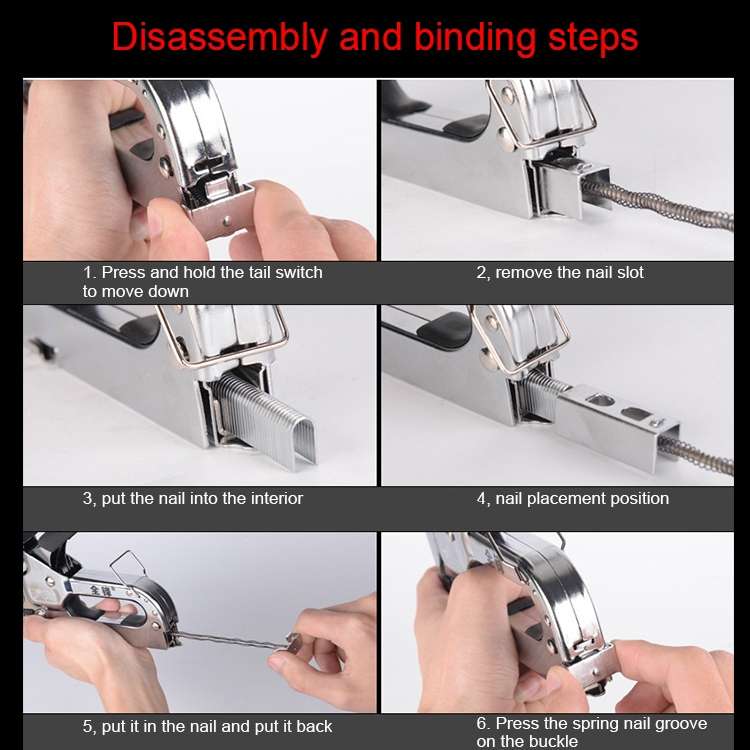 Disassembly and binding steps

1. Press and hold the tail switch to move down

2, remove the nail slot

3, put the nail into the interior

4, nail placement position

5, put it in the nail and put it back

6. Press the spring nail groove on the buckle