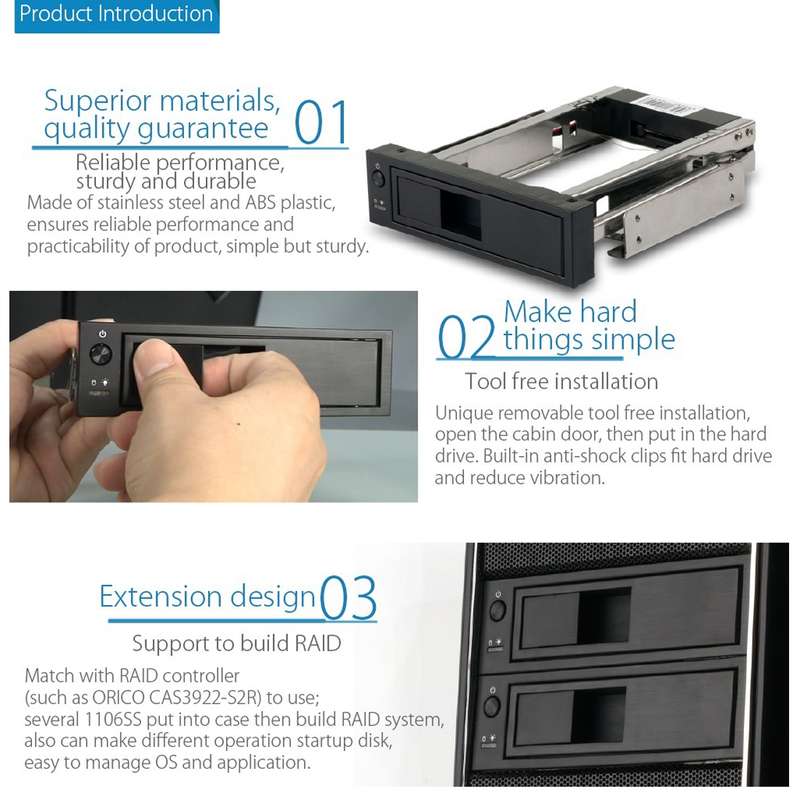 Product Introduction

Superior materials, quality guarantee 01

Reliable performance, sturdy and durable

Made of stainless steel and ABS plastic, ensures reliable performance and practicability of product, simple but sturdy.

02 Make hard things simple

Tool free installation

Unique removable tool free installation, open the cabin door, then put in the hard drive. Built-in anti-shock clips fit hard drive and reduce vibration.

Extension design 03

Support to build RAID

Match with RAID controller (such as ORICO CAS3922-S2R) to use; several 1106SS put into case then build RAID system, also can make different operation startup disk, easy to manage OS and application.