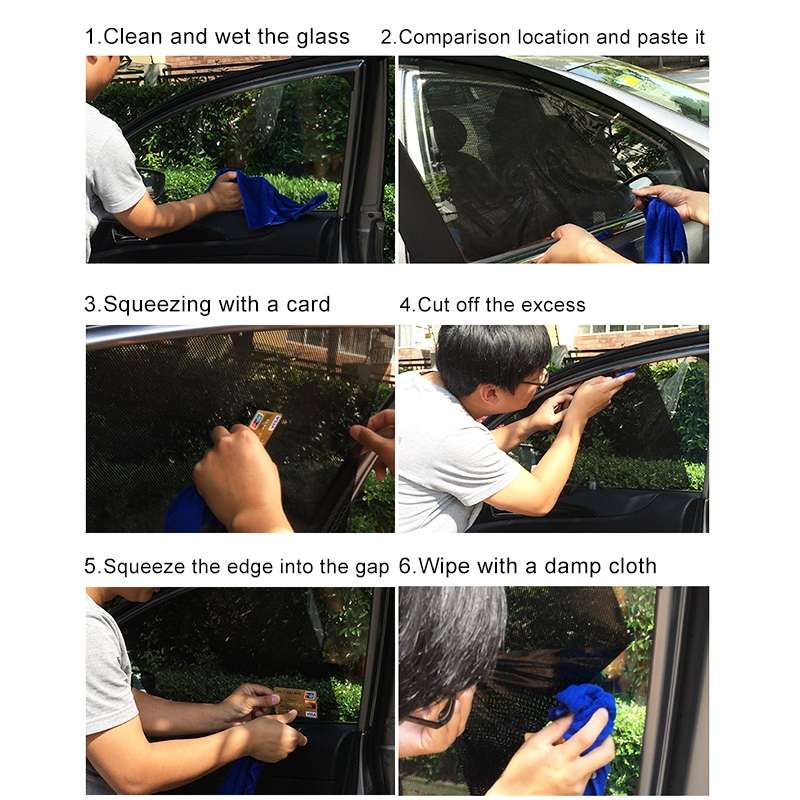 1.Clean and wet the glass

2.Comparison location and paste it

3.Squeezing with a card

4.Cut off the excess

5.Squeeze the edge into the gap

6.Wipe with a damp cloth