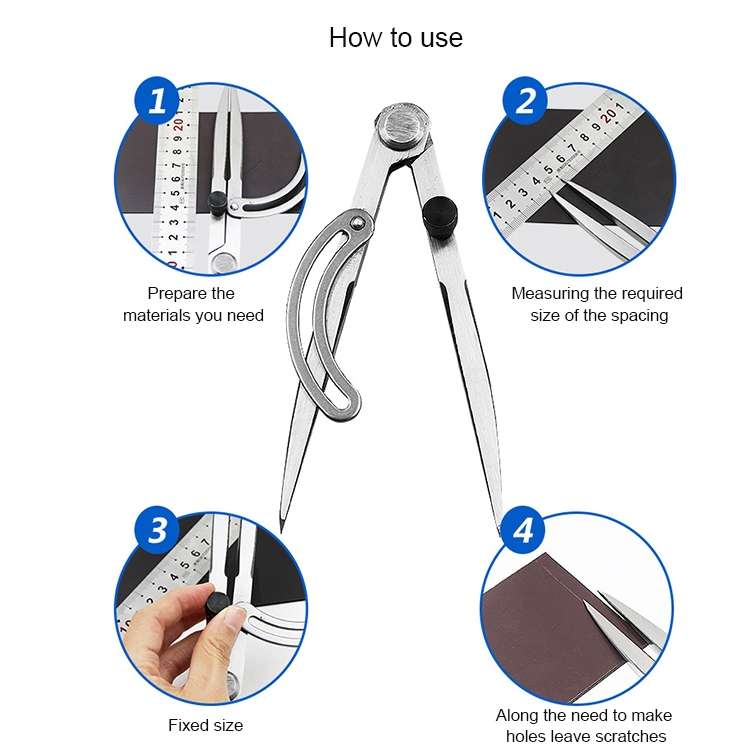 How to use

1

Prepare the materials you need

2

Measuring the required size of the spacing

3

Fixed size

4

Along the need to make holes leave scratches