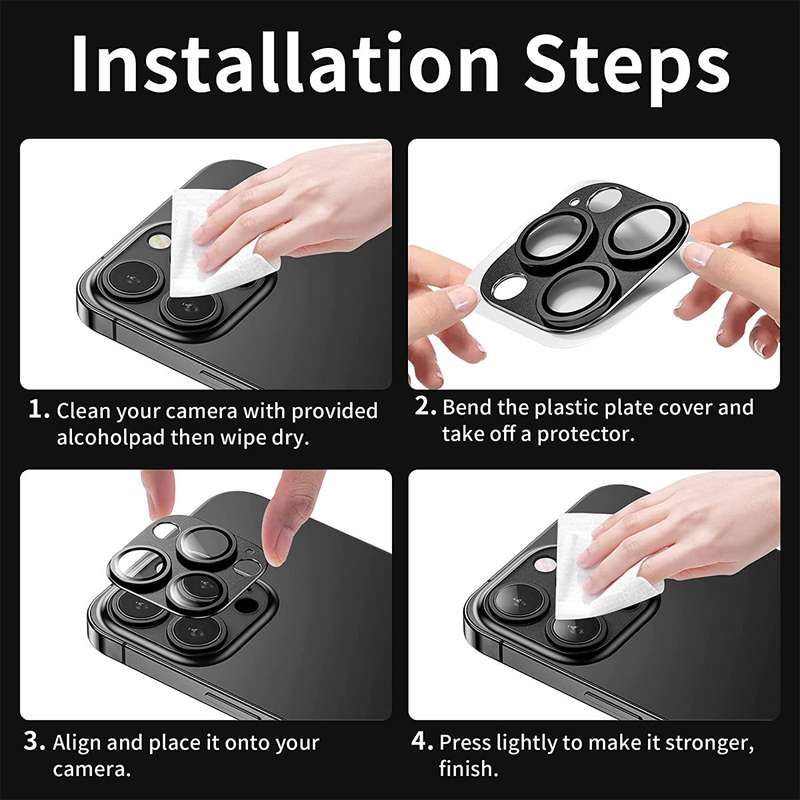 Installation Steps

1. Clean your camera with provided alcoholpad then wipe dry.

2. Bend the plastic plate cover and take off a protector.

3. Align and place it onto your camera.

4. Press lightly to make it stronger, finish.