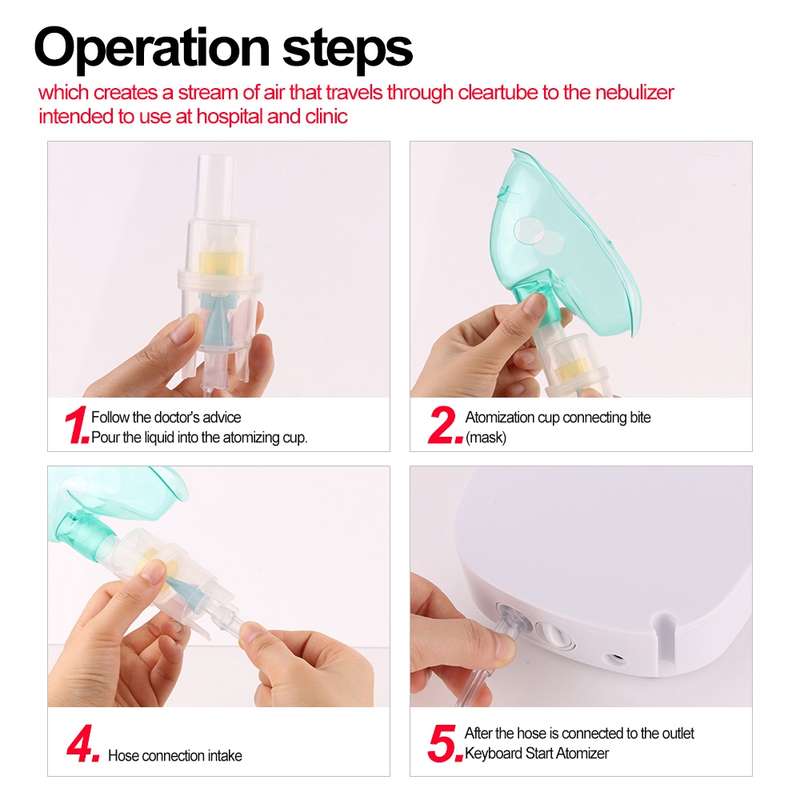 Operation steps

which creates a stream of air that travels through cleartube to the nebulizer intended to use at hospital and clinic

1. Follow the doctor's advice
Pour the liquid into the atomizing cup.

2. Atomization cup connecting bite (mask)

4. Hose connection intake

5. After the hose is connected to the outlet
Keyboard Start Atomizer