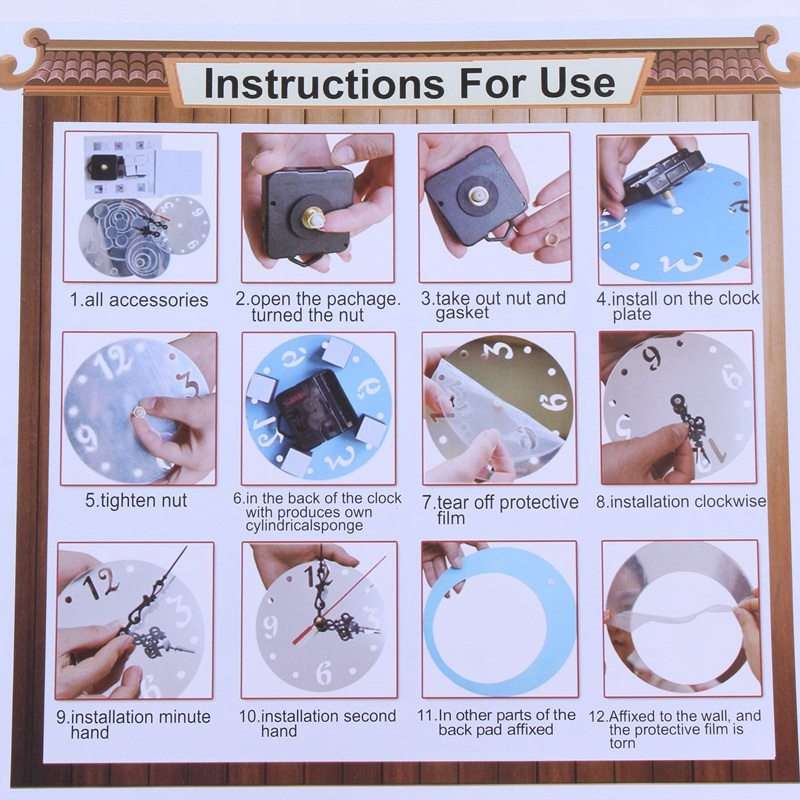 Instructions For Use

1.all accessories

2.open the pachage. turned the nut

3.take out nut and gasket

4.install on the clock plate

5.tighten nut

6.in the back of the clock with produces own cylindricalsponge

7.tear off protective film

8.installation clockwise

9.installation minute hand

10.installation second hand

11.In other parts of the back pad affixed

12.Affixed to the wall, and the protective film is torn