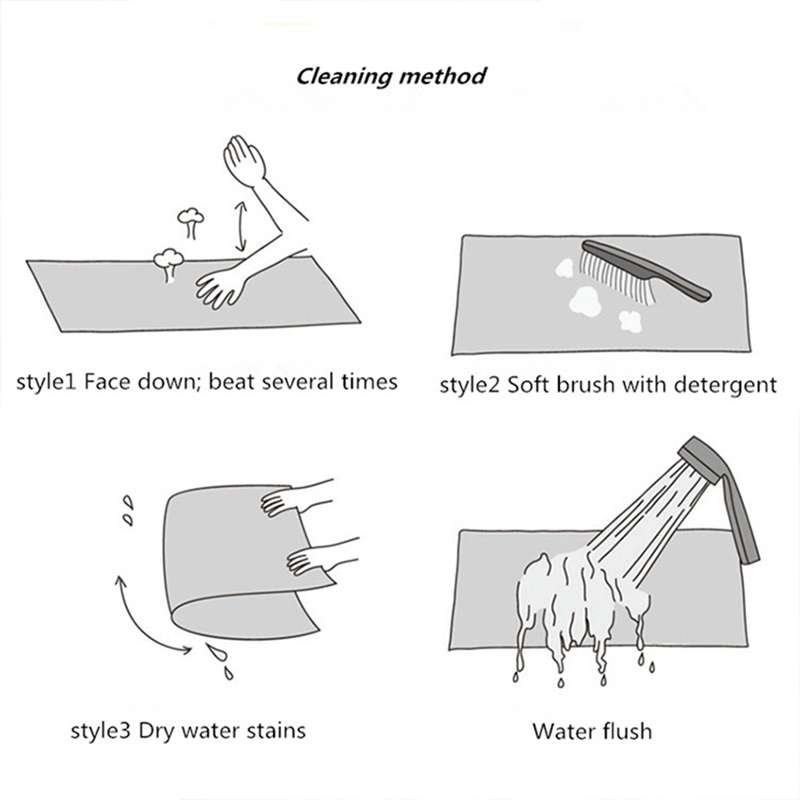 Cleaning method

style1 Face down; beat several times

style2 Soft brush with detergent

style3 Dry water stains

Water flush