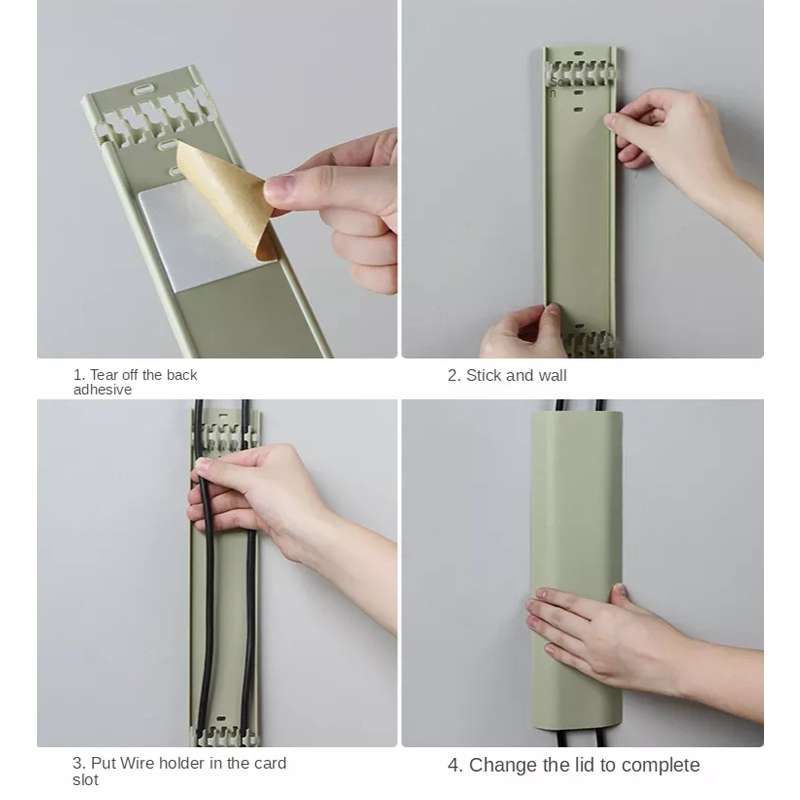 1. Tear off the back adhesive

2. Stick and wall

3. Put Wire holder in the card slot

4. Change the lid to complete