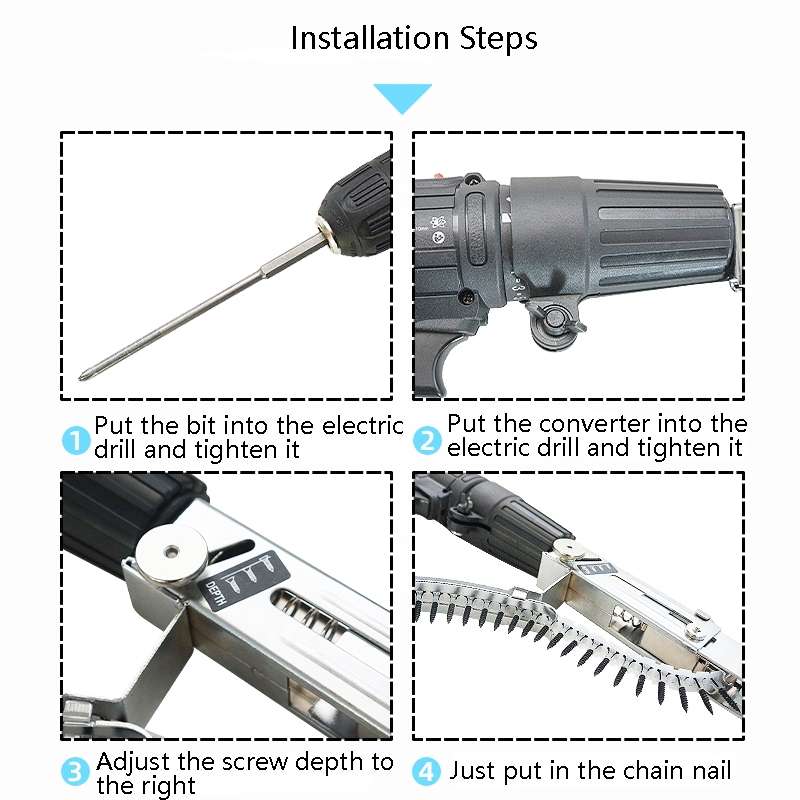 Installation Steps

1 Put the bit into the electric drill and tighten it

2 Put the converter into the electric drill and tighten it

DEPTH

3 Adjust the screw depth to the right

4 Just put in the chain nail