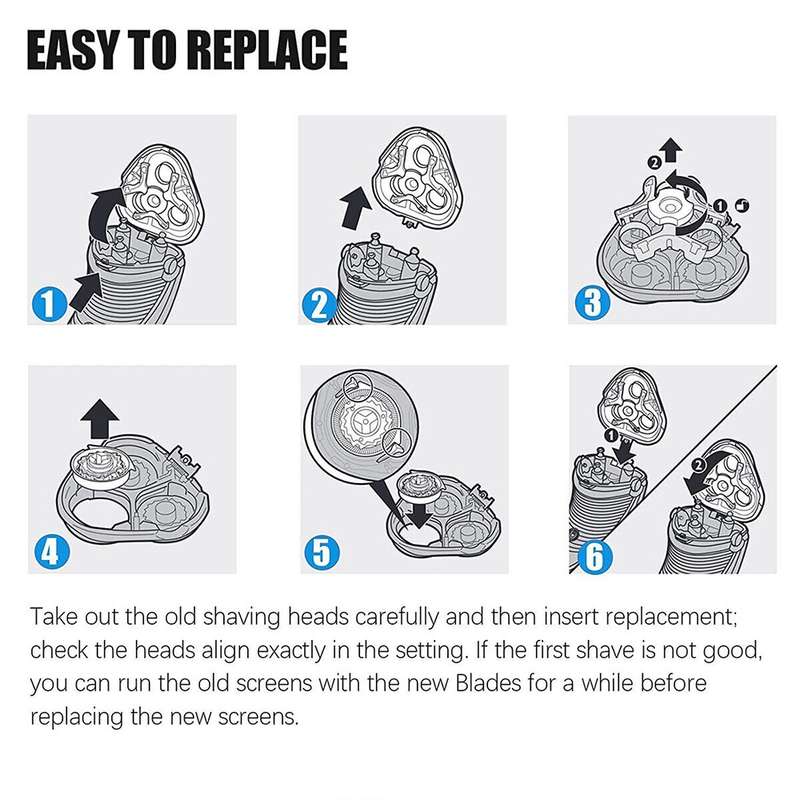 EASY TO REPLACE

1

2

2 1

3

4

5

1

2

6

Take out the old shaving heads carefully and then insert replacement; check the heads align exactly in the setting. If the first shave is not good, you can run the old screens with the new Blades for a while before replacing the new screens.