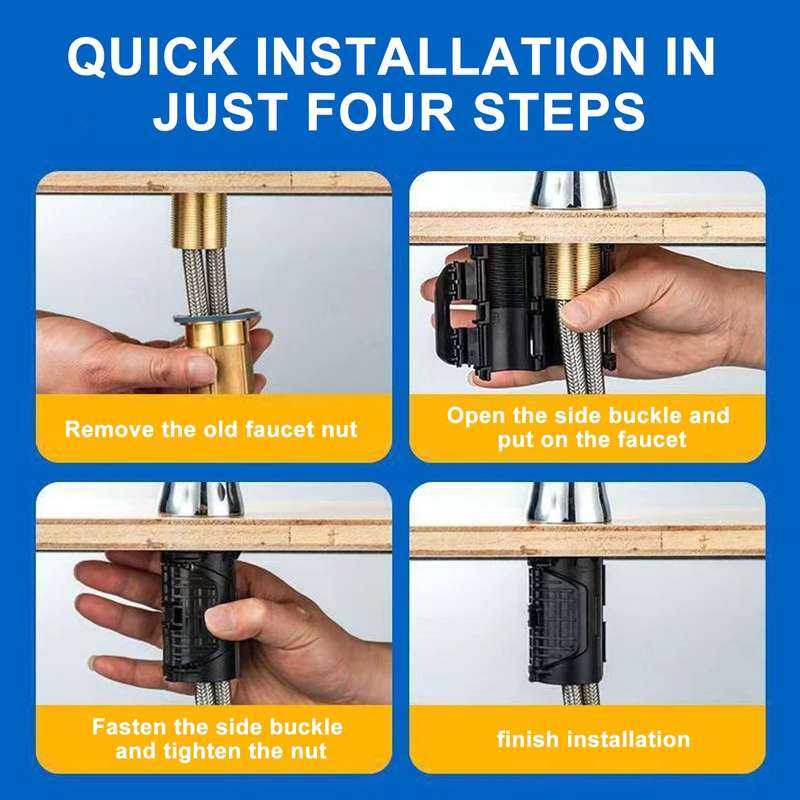 QUICK INSTALLATION IN JUST FOUR STEPS

Remove the old faucet nut

Open the side buckle and put on the faucet

Fasten the side buckle and tighten the nut

finish installation