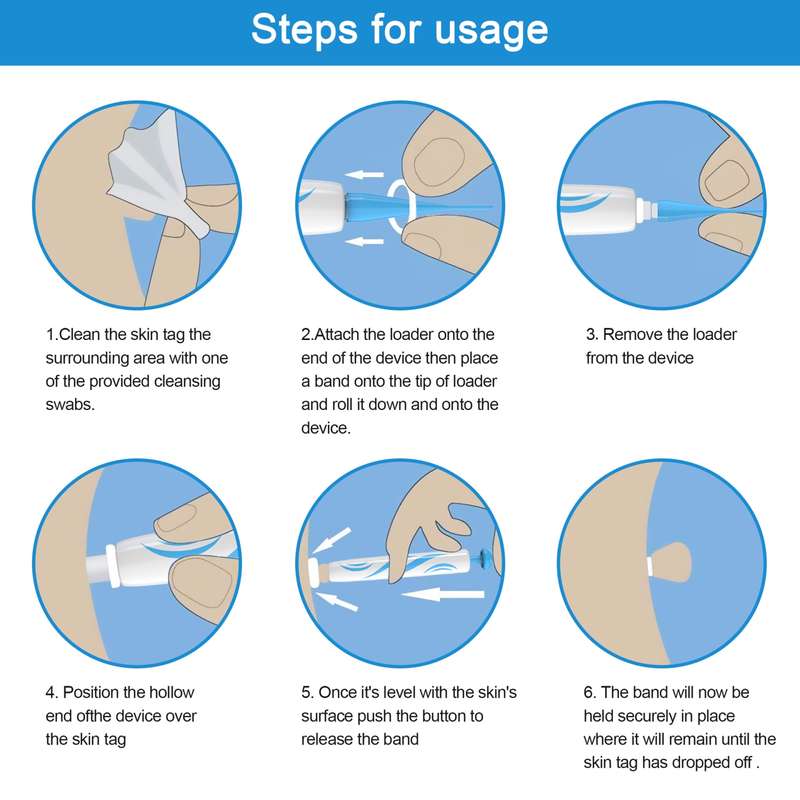 Steps for usage

1.Clean the skin tag the surrounding area with one of the provided cleansing swabs.

2.Attach the loader onto the end of the device then place a band onto the tip of loader and roll it down and onto the device.

3. Remove the loader from the device

4. Position the hollow end ofthe device over the skin tag

5. Once it's level with the skin's surface push the button to release the band

6. The band will now be held securely in place where it will remain until the skin tag has dropped off .