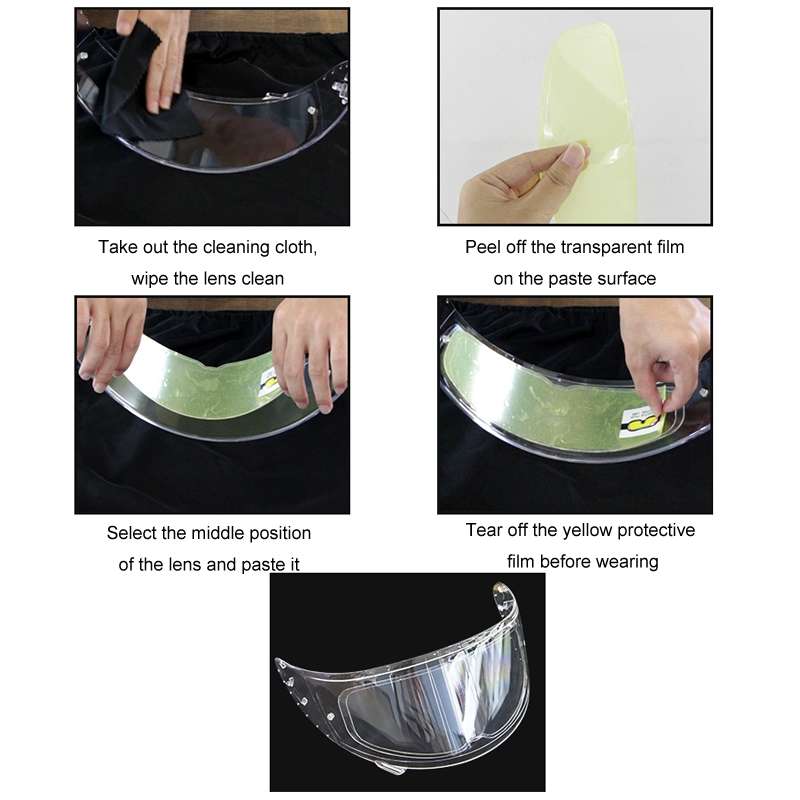 Take out the cleaning cloth, wipe the lens clean

Peel off the transparent film on the paste surface

Select the middle position of the lens and paste it

Tear off the yellow protective film before wearing