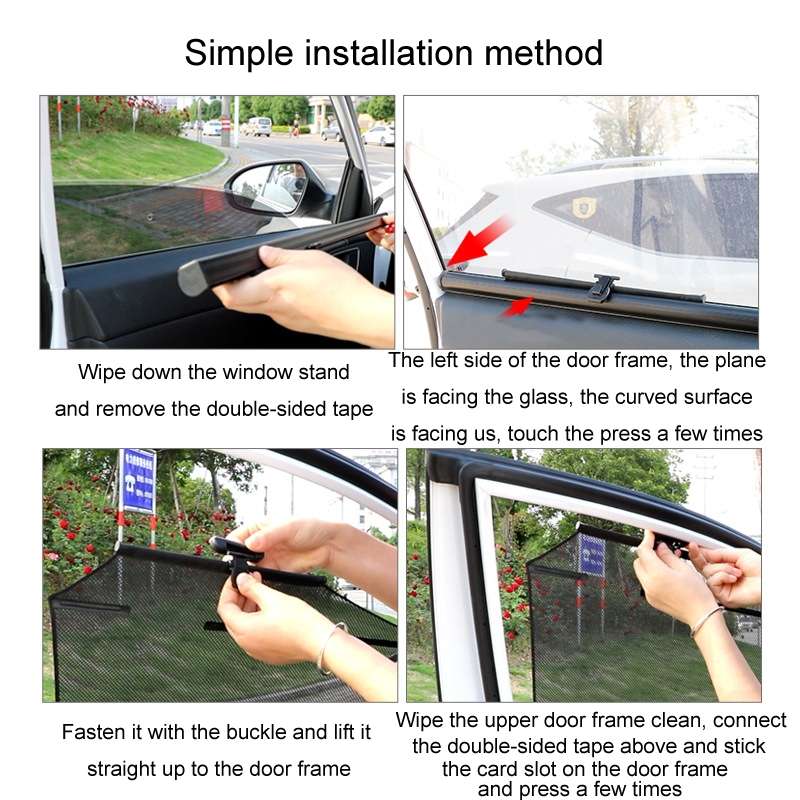 Simple installation method

Wipe down the window stand and remove the double-sided tape

The left side of the door frame, the plane is facing the glass, the curved surface is facing us, touch the press a few times

Fasten it with the buckle and lift it straight up to the door frame

Wipe the upper door frame clean, connect the double-sided tape above and stick the card slot on the door frame and press a few times