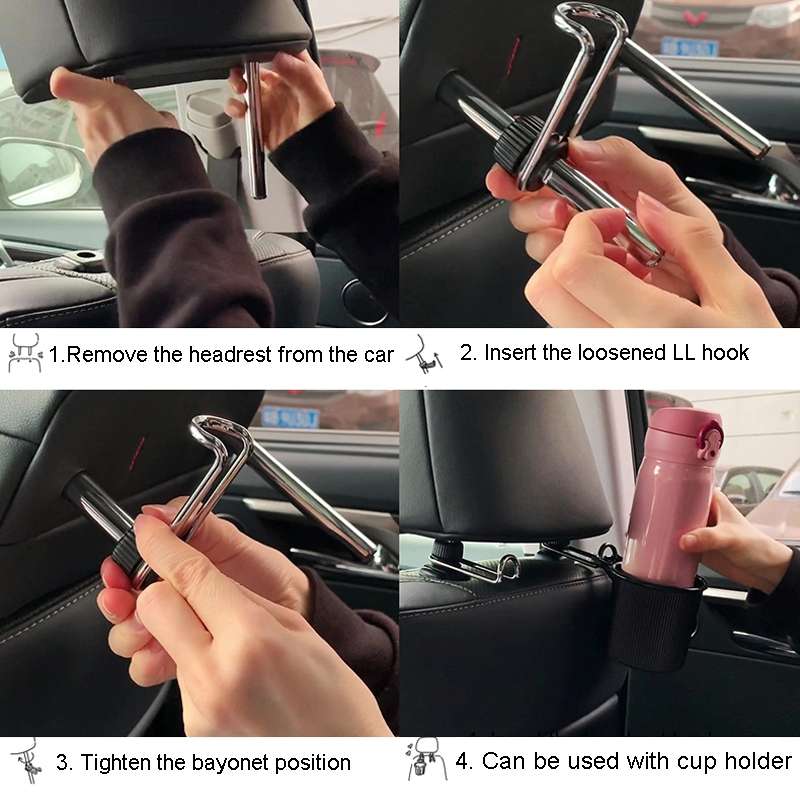 1.Remove the headrest from the car

2. Insert the loosened LL hook

3. Tighten the bayonet position

4. Can be used with cup holder