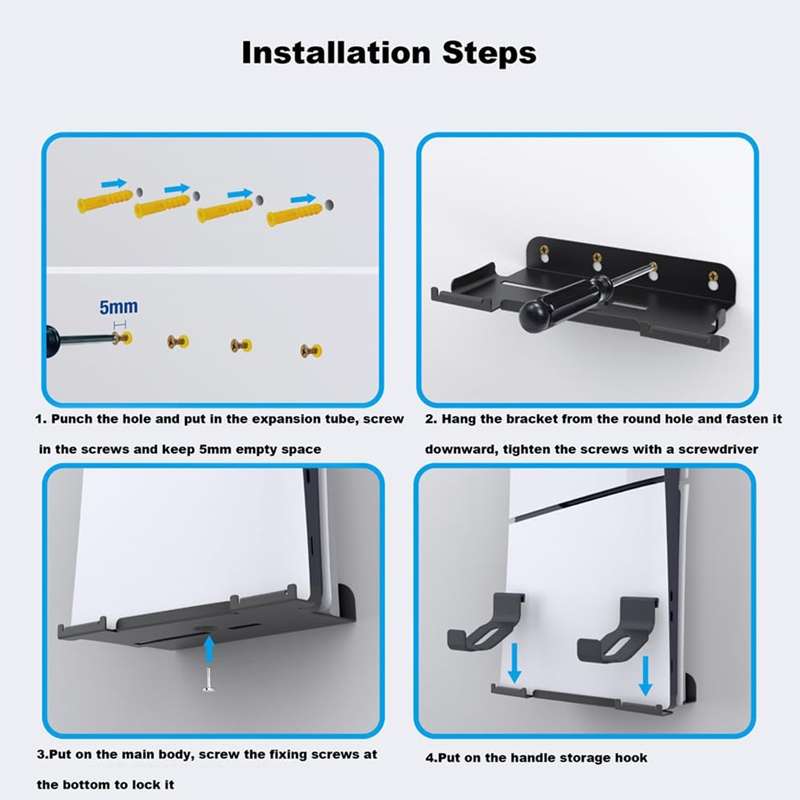 Installation Steps

5mm

1. Punch the hole and put in the expansion tube, screw in the screws and keep 5mm empty space

2. Hang the bracket from the round hole and fasten it downward, tighten the screws with a screwdriver

3.Put on the main body, screw the fixing screws at the bottom to lock it

4.Put on the handle storage hook