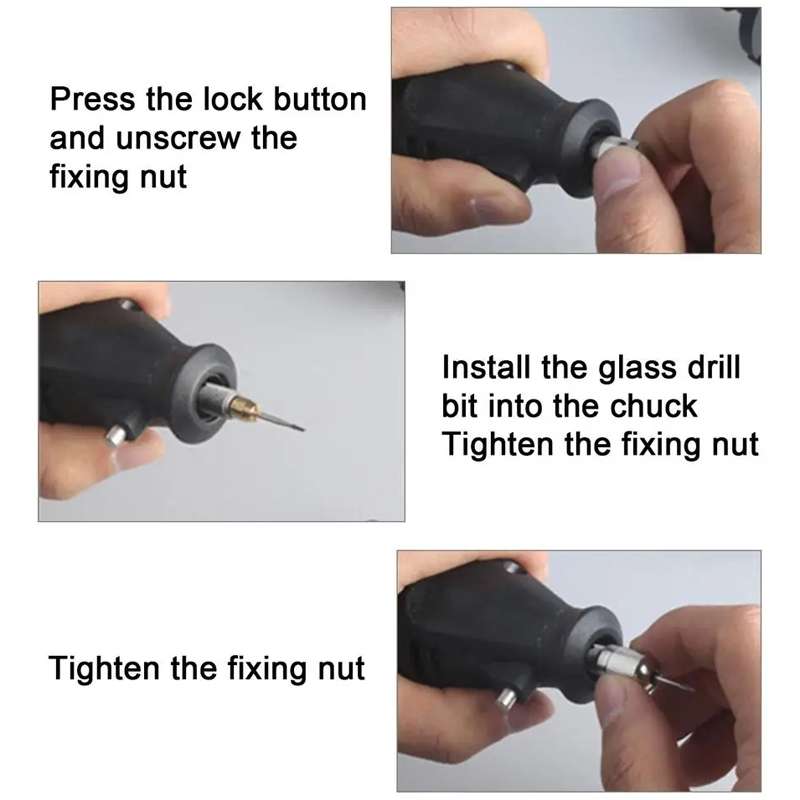 Press the lock button and unscrew the fixing nut

Install the glass drill bit into the chuck
Tighten the fixing nut

Tighten the fixing nut