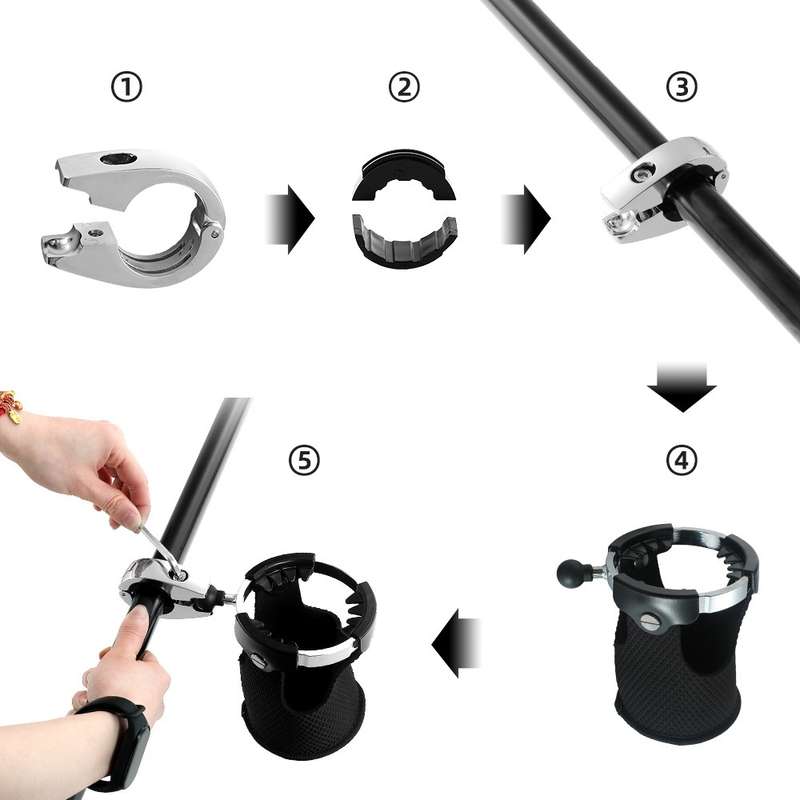 ①
②
③
④
⑤