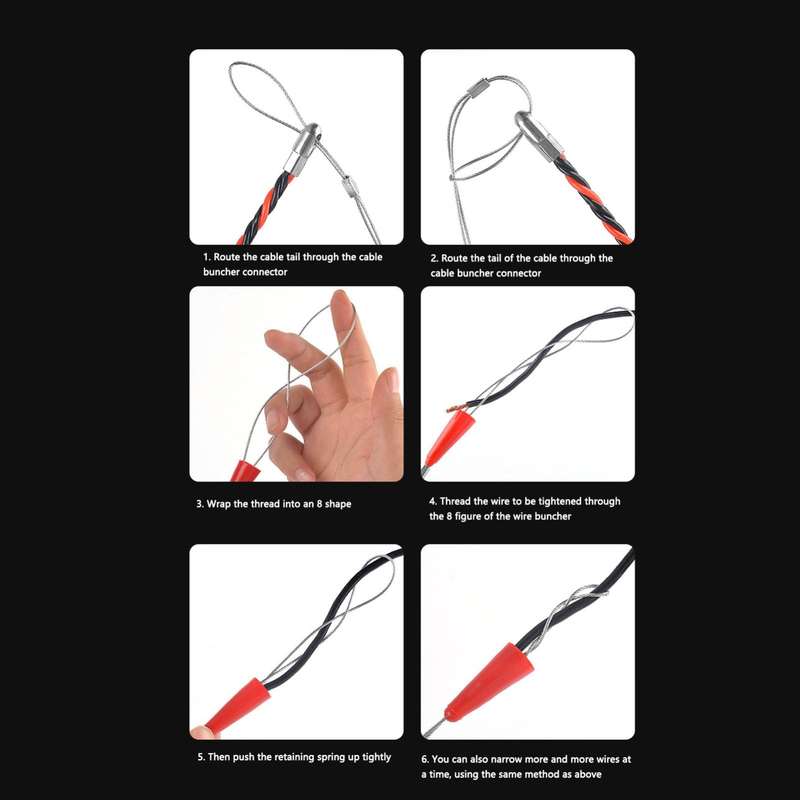 1. Route the cable tail through the cable buncher connector

2. Route the tail of the cable through the cable buncher connector

3. Wrap the thread into an 8 shape

4. Thread the wire to be tightened through the 8 figure of the wire buncher

5. Then push the retaining spring up tightly

6. You can also narrow more and more wires at a time, using the same method as above