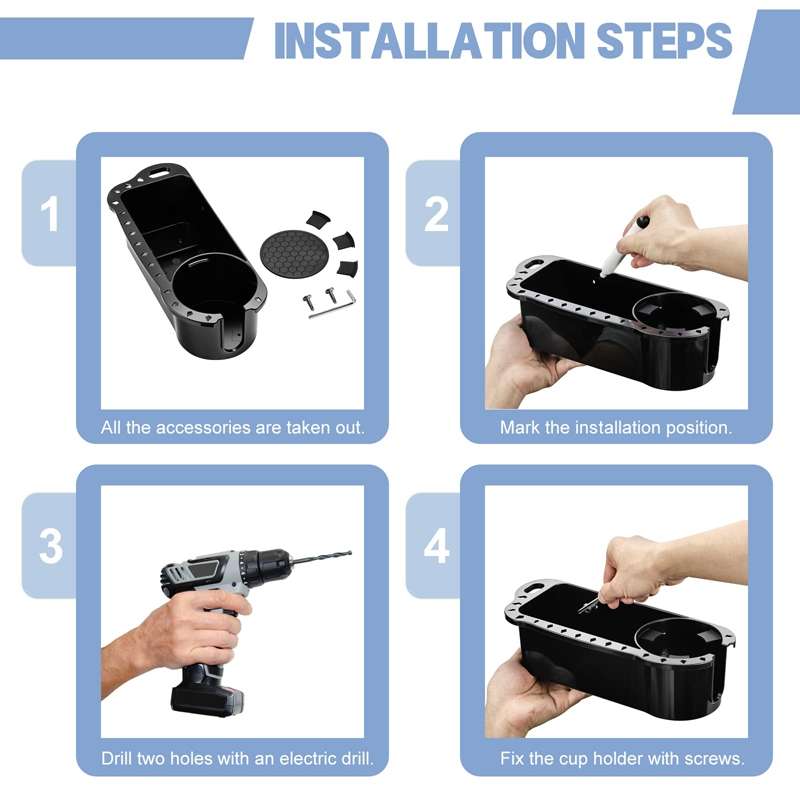 INSTALLATION STEPS

1

All the accessories are taken out.

2

Mark the installation position.

3

Drill two holes with an electric drill.

4

Fix the cup holder with screws.