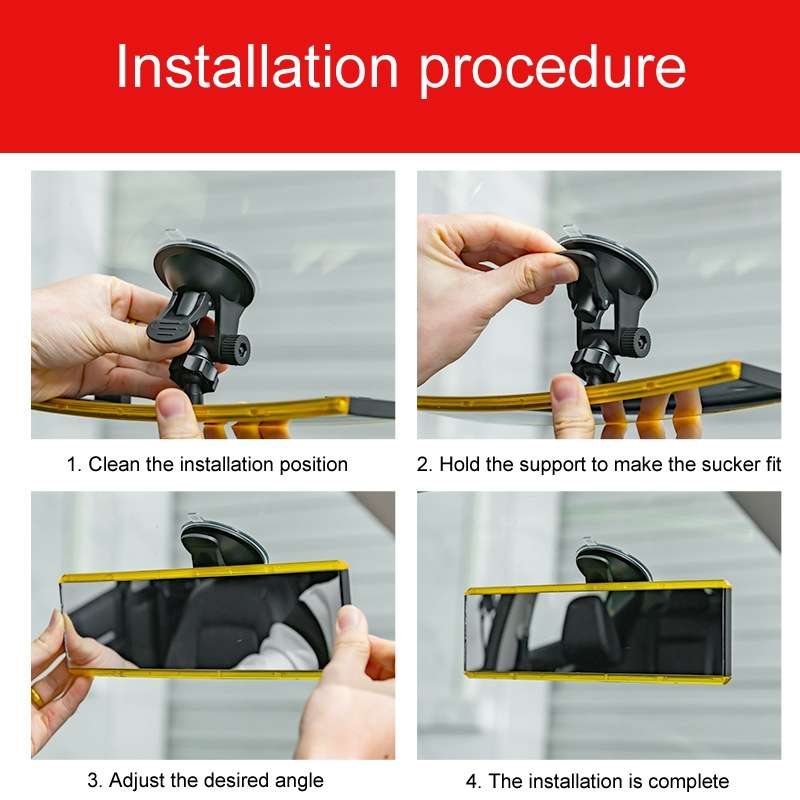 Installation procedure

1. Clean the installation position

2. Hold the support to make the sucker fit

3. Adjust the desired angle

4. The installation is complete