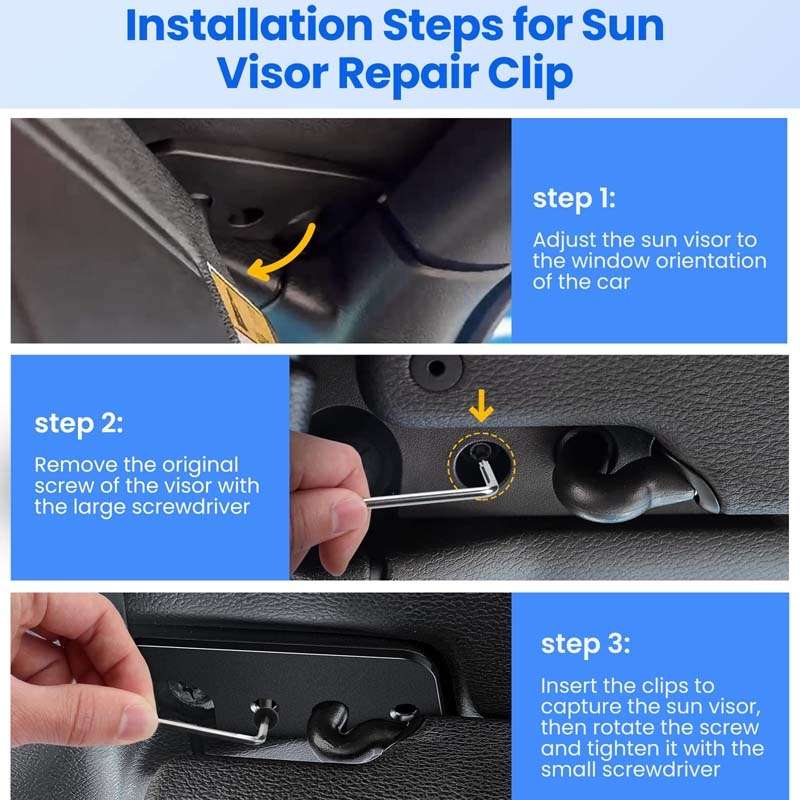 Installation Steps for Sun Visor Repair Clip

step 1:
Adjust the sun visor to the window orientation of the car

step 2:
Remove the original screw of the visor with the large screwdriver

step 3:
Insert the clips to capture the sun visor, then rotate the screw and tighten it with the small screwdriver