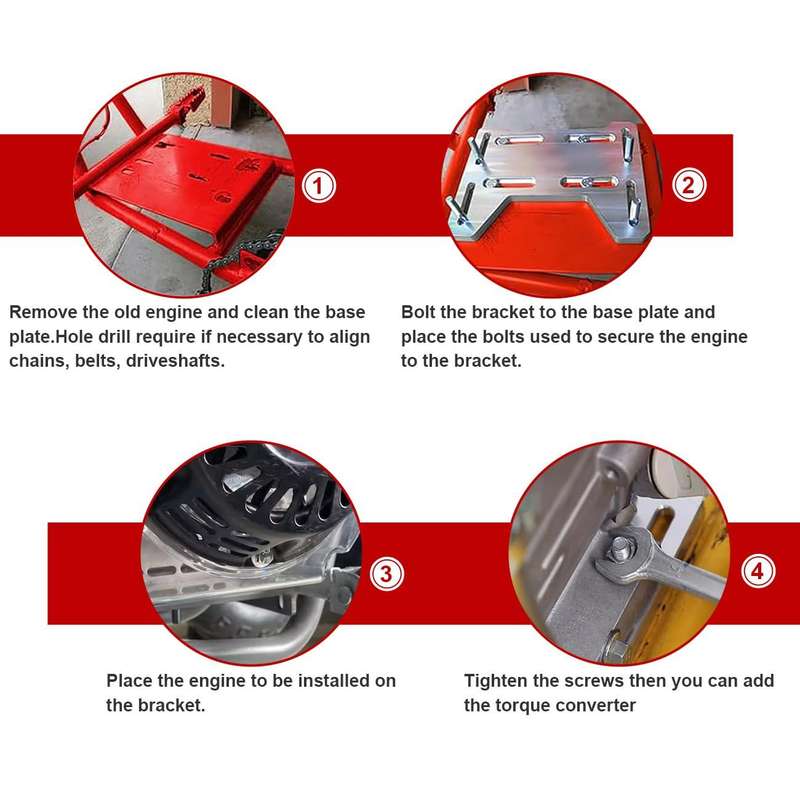 1

Remove the old engine and clean the base plate.Hole drill require if necessary to align chains, belts, driveshafts.

2

Bolt the bracket to the base plate and place the bolts used to secure the engine to the bracket.

3

Place the engine to be installed on the bracket.

4

Tighten the screws then you can add the torque converter