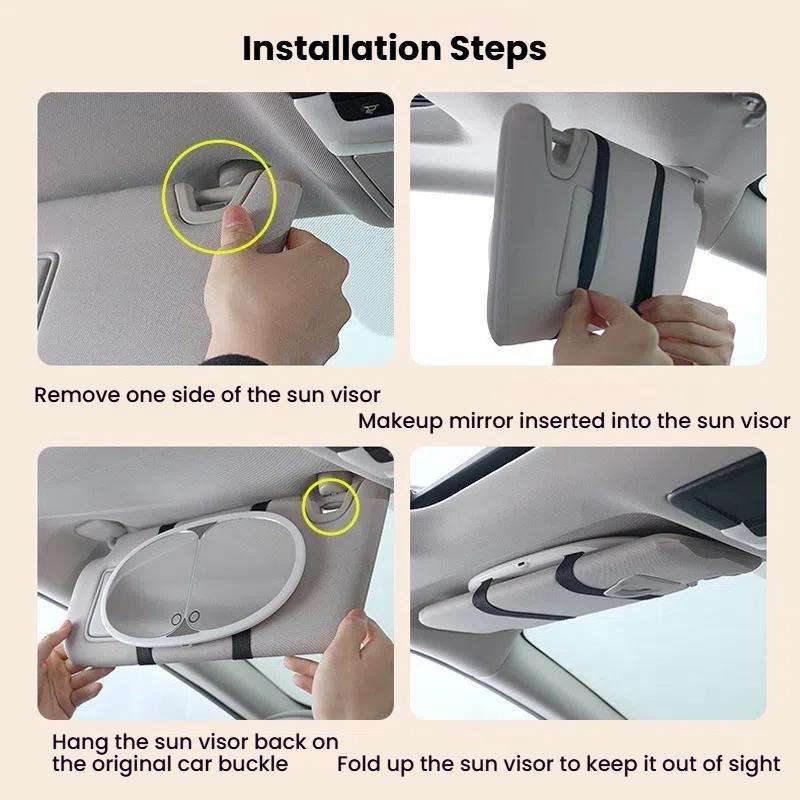 Installation Steps

Remove one side of the sun visor

Makeup mirror inserted into the sun visor

Hang the sun visor back on the original car buckle

Fold up the sun visor to keep it out of sight