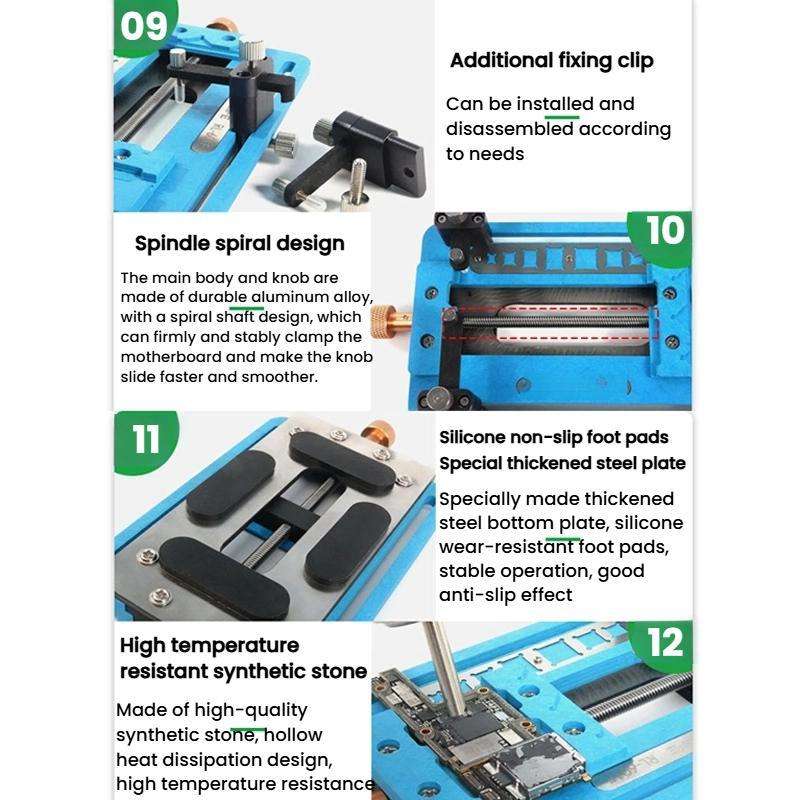 09

Additional fixing clip

Can be installed and disassembled according to needs

Spindle spiral design

The main body and knob are made of durable aluminum alloy, with a spiral shaft design, which can firmly and stably clamp the motherboard and make the knob slide faster and smoother.

10

11

Silicone non-slip foot pads
Special thickened steel plate

Specially made thickened steel bottom plate, silicone wear-resistant foot pads, stable operation, good anti-slip effect

High temperature resistant synthetic stone

Made of high-quality synthetic stone, hollow heat dissipation design, high temperature resistance

12