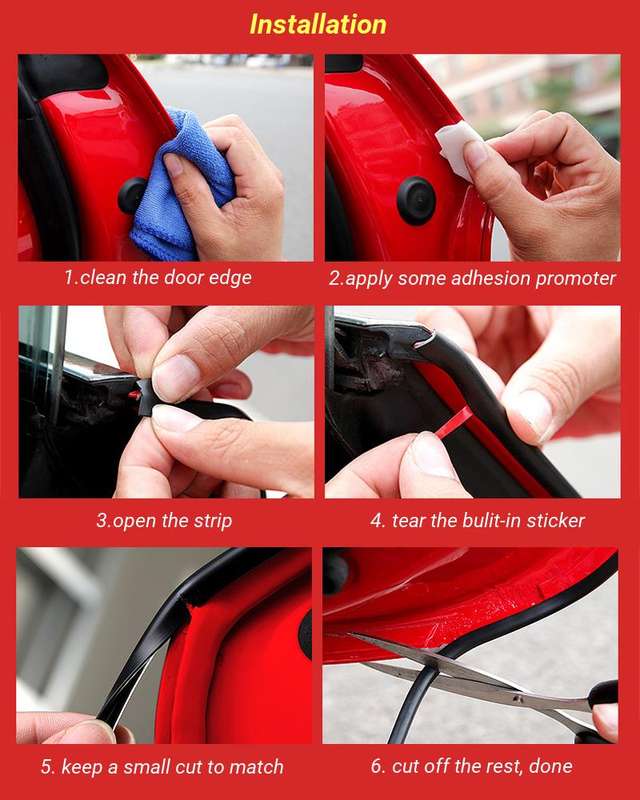 Installation

1.clean the door edge

2.apply some adhesion promoter

3.open the strip

4. tear the bulit-in sticker

5. keep a small cut to match

6. cut off the rest, done