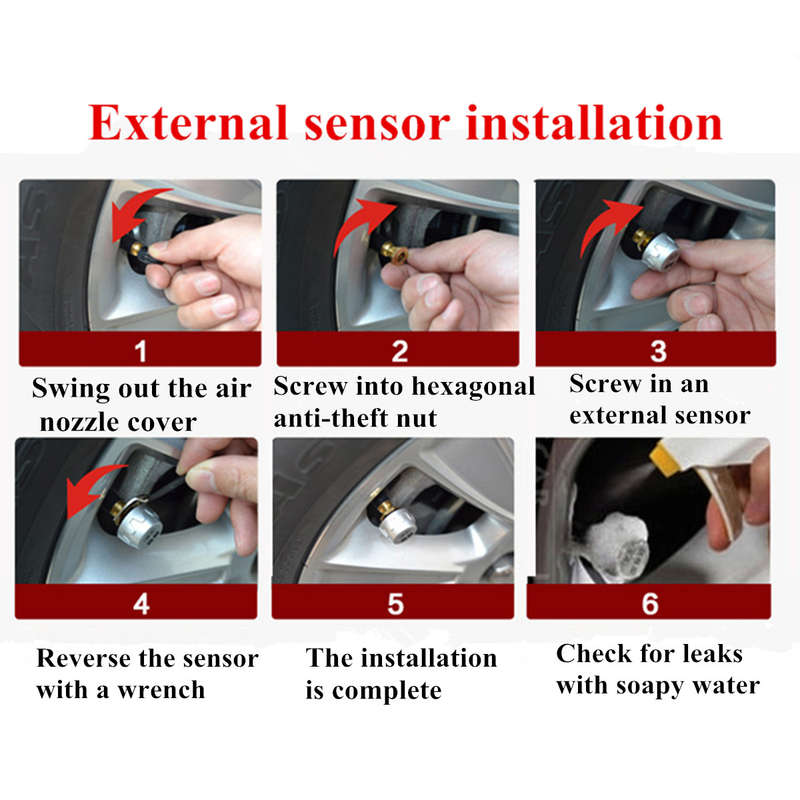 External sensor installation

1
Swing out the air nozzle cover

2
Screw into hexagonal anti-theft nut

3
Screw in an external sensor

4
Reverse the sensor with a wrench

5
The installation is complete

6
Check for leaks with soapy water