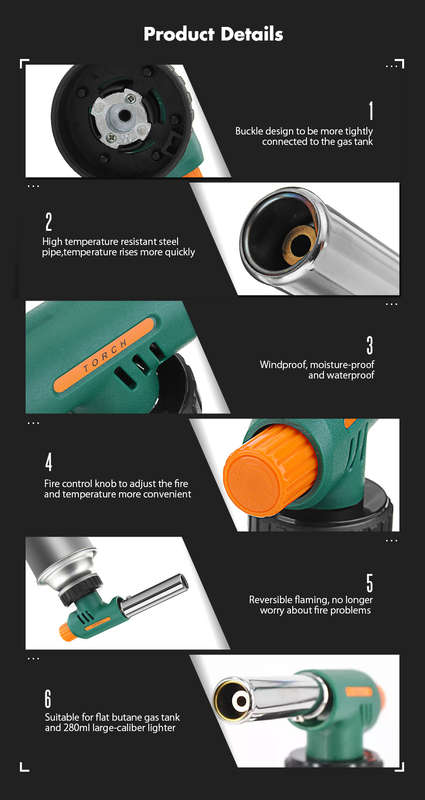 Product Details

1
Buckle design to be more tightly connected to the gas tank

2
High temperature resistant steel pipe,temperature rises more quickly

TORCH

3
Windproof, moisture-proof and waterproof

4
Fire control knob to adjust the fire and temperature more convenient

5
Reversible flaming, no longer worry about fire problems

6
Suitable for flat butane gas tank and 280ml large-caliber lighter