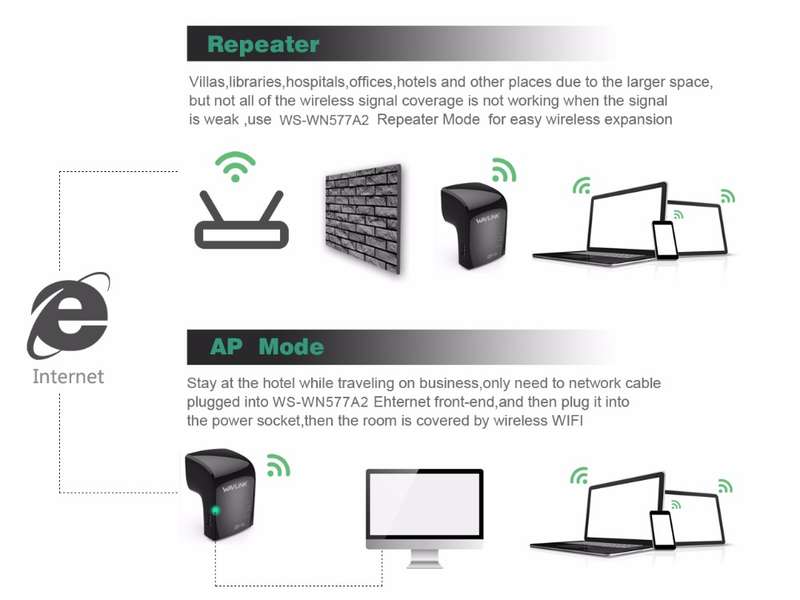 Repeater

Villas,libraries,hospitals,offices,hotels and other places due to the larger space, but not all of the wireless signal coverage is not working when the signal is weak ,use WS-WN577A2 Repeater Mode for easy wireless expansion

WAVLINK

Internet

AP Mode

Stay at the hotel while traveling on business,only need to network cable plugged into WS-WN577A2 Ehternet front-end,and then plug it into the power socket,then the room is covered by wireless WIFI

WAVLINK