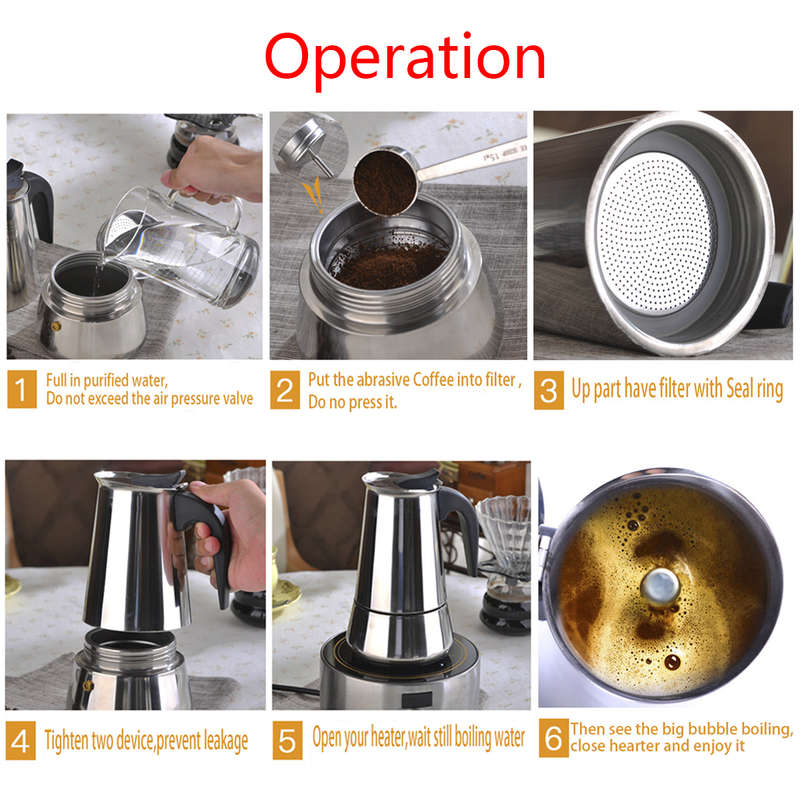 Operation

1 Full in purified water, Do not exceed the air pressure valve

2 Put the abrasive Coffee into filter , Do no press it.

3 Up part have filter with Seal ring

4 Tighten two device,prevent leakage

5 Open your heater,wait still boiling water

6 Then see the big bubble boiling, close hearter and enjoy it