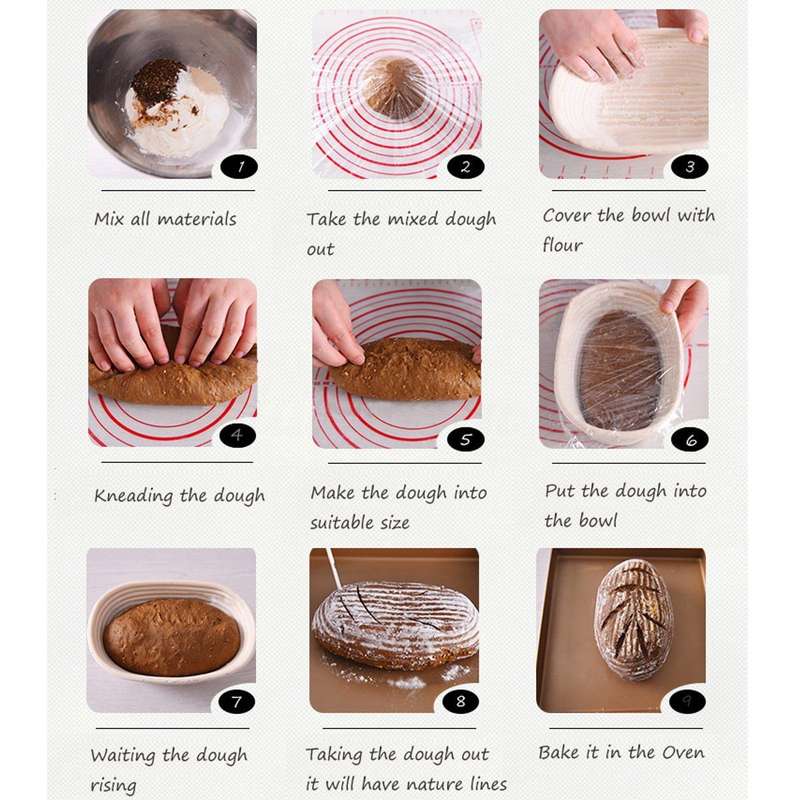 1

Mix all materials

2

Take the mixed dough out

3

Cover the bowl with flour

4

Kneading the dough

5

Make the dough into suitable size

6

Put the dough into the bowl

7

Waiting the dough rising

8

Taking the dough out it will have nature lines

9

Bake it in the Oven