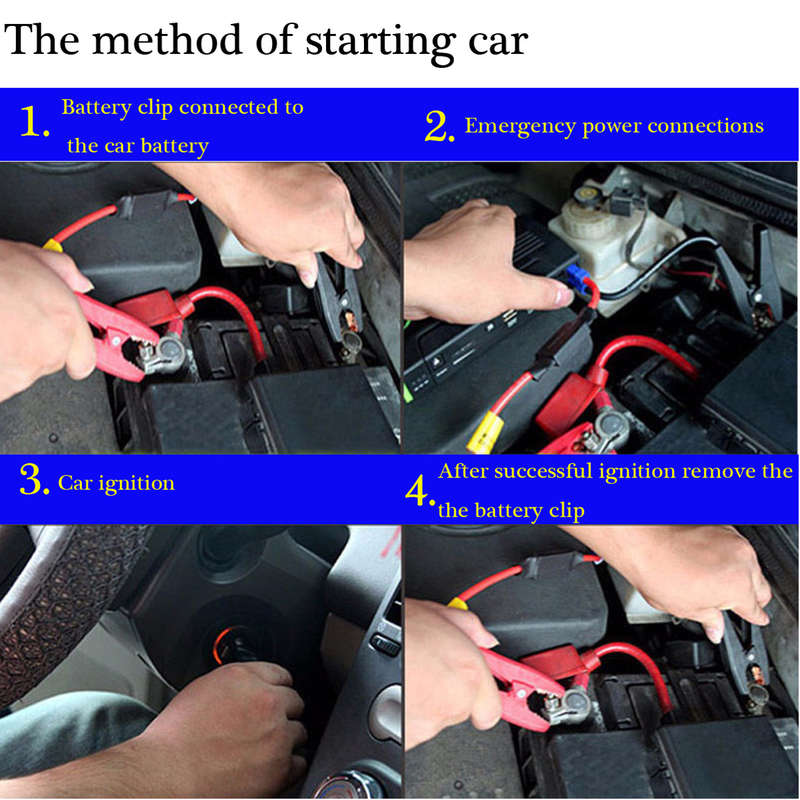 The method of starting car

1. Battery clip connected to the car battery

2. Emergency power connections

3. Car ignition

4. After successful ignition remove the the battery clip