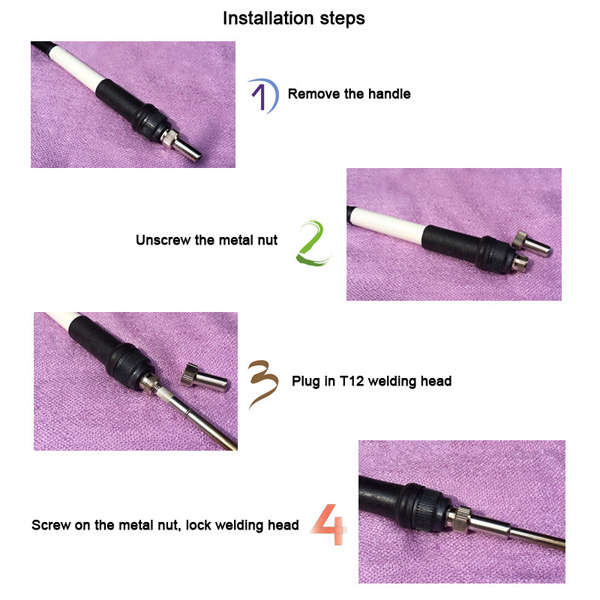 Installation steps

1 Remove the handle

Unscrew the metal nut 2

3 Plug in T12 welding head

Screw on the metal nut, lock welding head 4