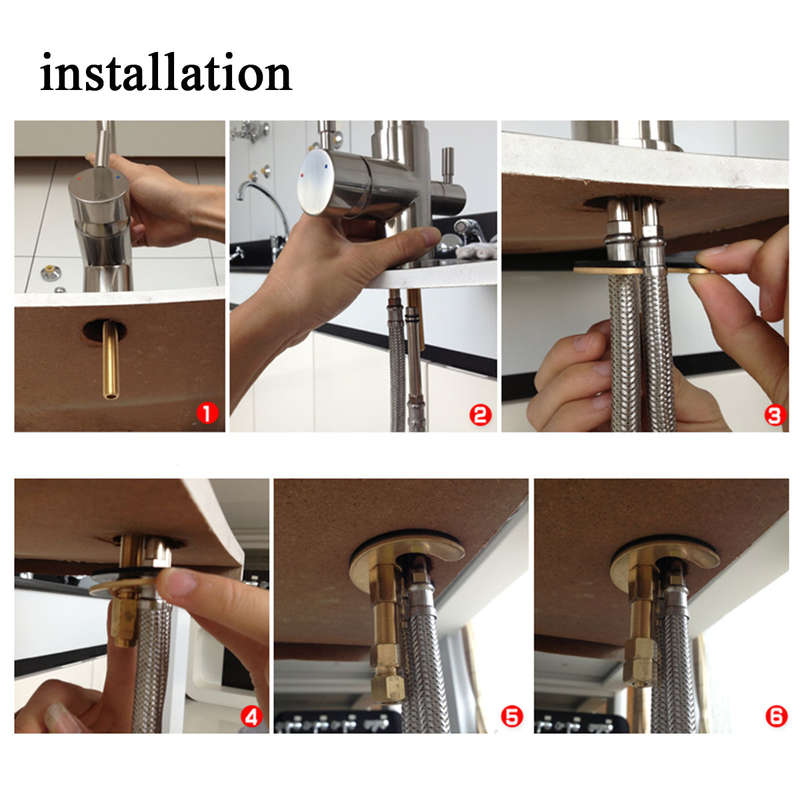 installation

1

2

3

4

5

6