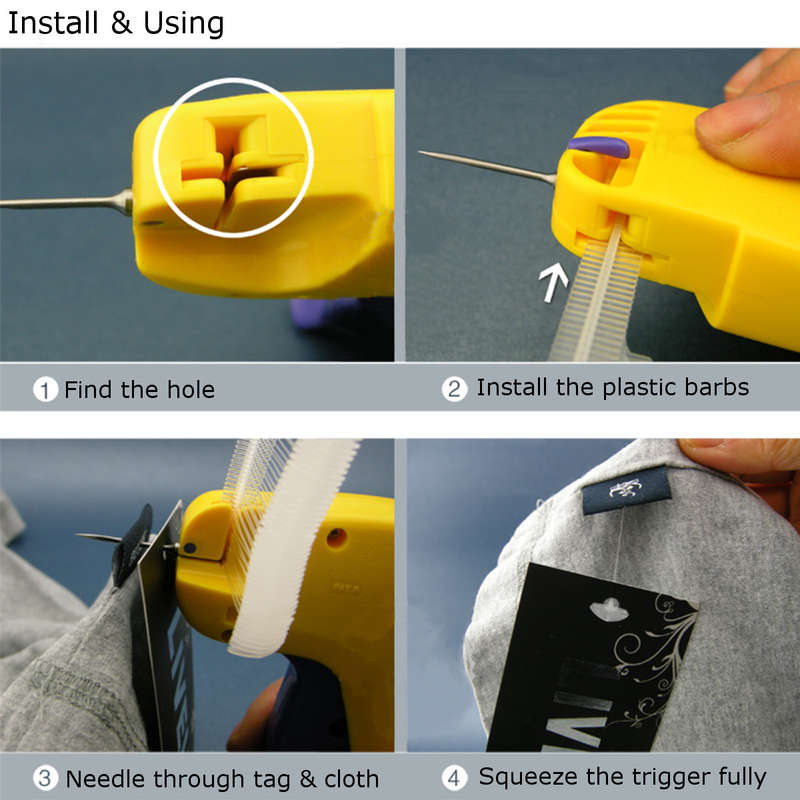 Install & Using

1 Find the hole

2 Install the plastic barbs

3 Needle through tag & cloth

4 Squeeze the trigger fully